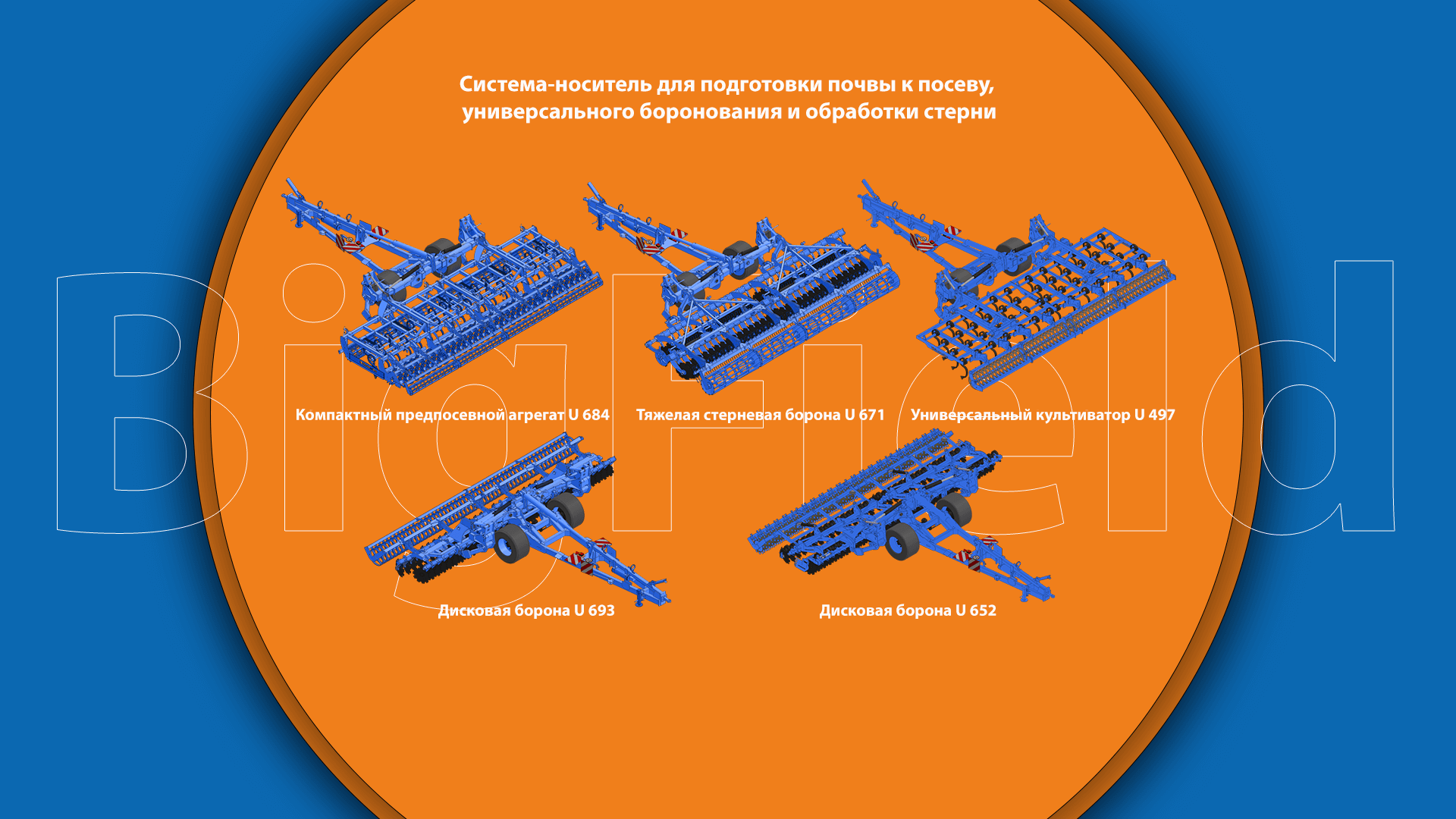 Система-носитель для подготовки почвы к посеву, универсального боронования и обработки стерни

BigField

Компактный предпосевной агрегат U 684

Тяжелая стерневая борона U 671

Универсальный культиватор U 497

Дисковая борона U 693

Дисковая борона U 652